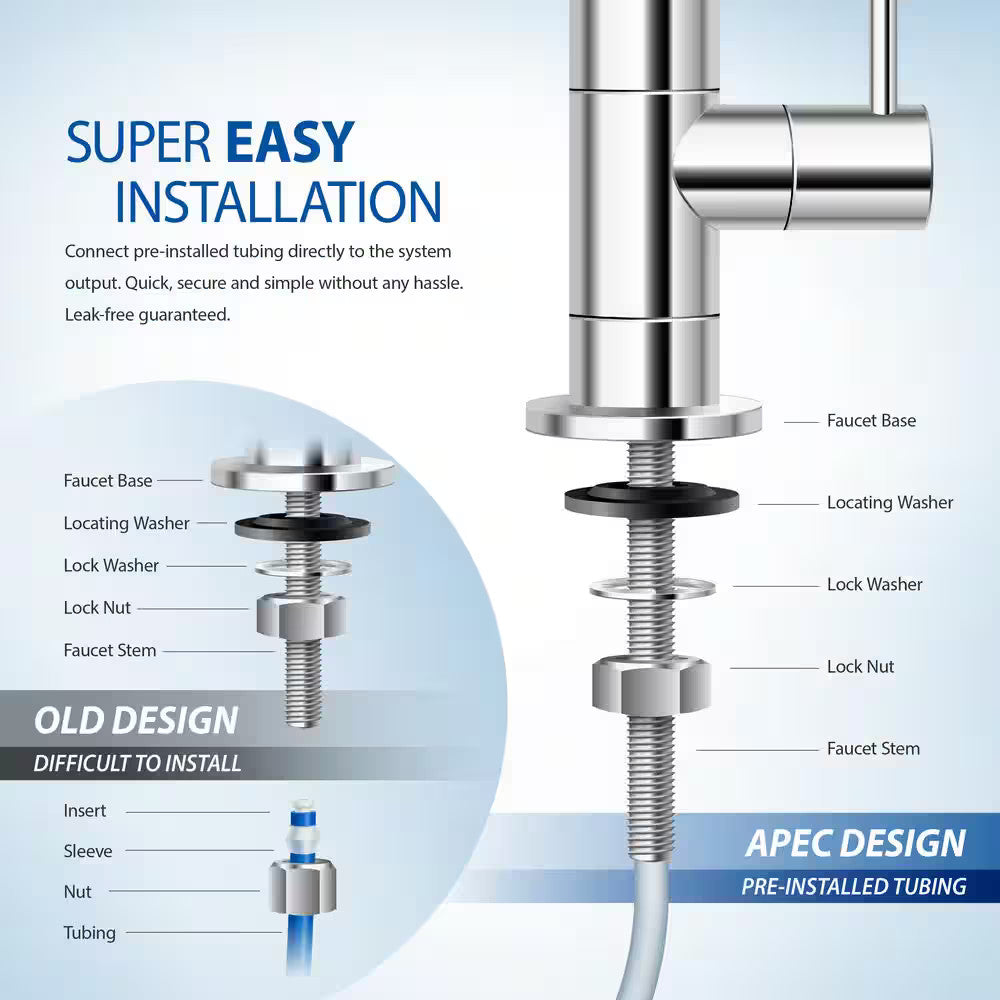 SUPER EASY INSTALLATION

Connect pre-installed tubing directly to the system output. Quick, secure and simple without any hassle. Leak-free guaranteed.

Faucet Base
Locating Washer
Lock Washer
Lock Nut
Faucet Stem

OLD DESIGN
DIFFICULT TO INSTALL

Insert
Sleeve
Nut
Tubing

Faucet Base
Locating Washer
Lock Washer
Lock Nut
Faucet Stem

APEC DESIGN
PRE-INSTALLED TUBING