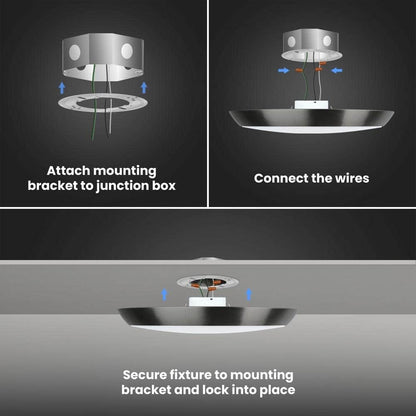 Attach mounting bracket to junction box

Connect the wires

Secure fixture to mounting bracket and lock into place