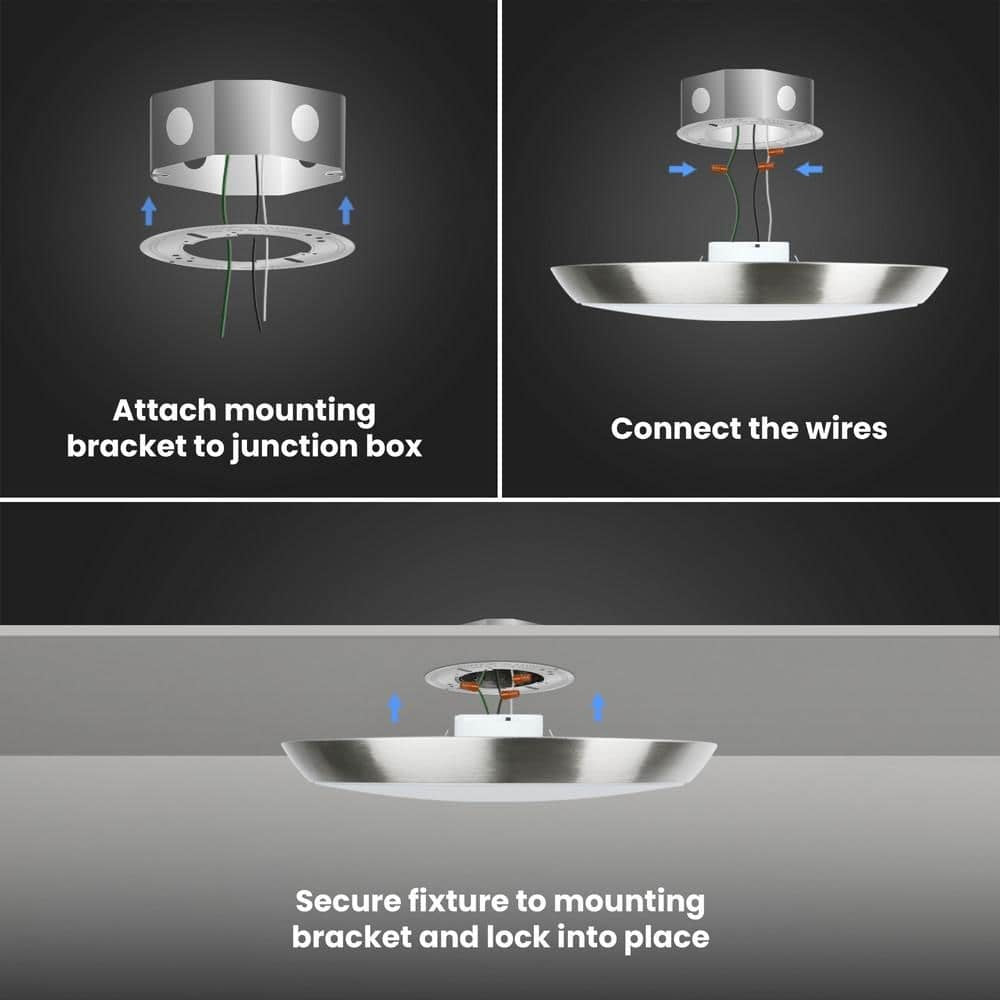 Attach mounting bracket to junction box

Connect the wires

Secure fixture to mounting bracket and lock into place