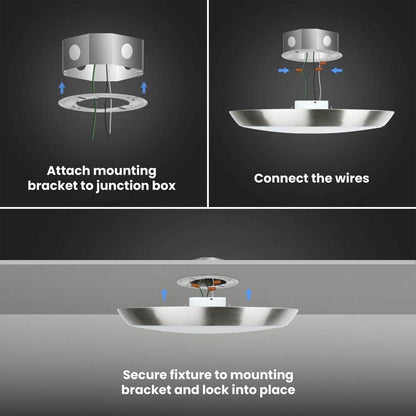 Attach mounting bracket to junction box

Connect the wires

Secure fixture to mounting bracket and lock into place