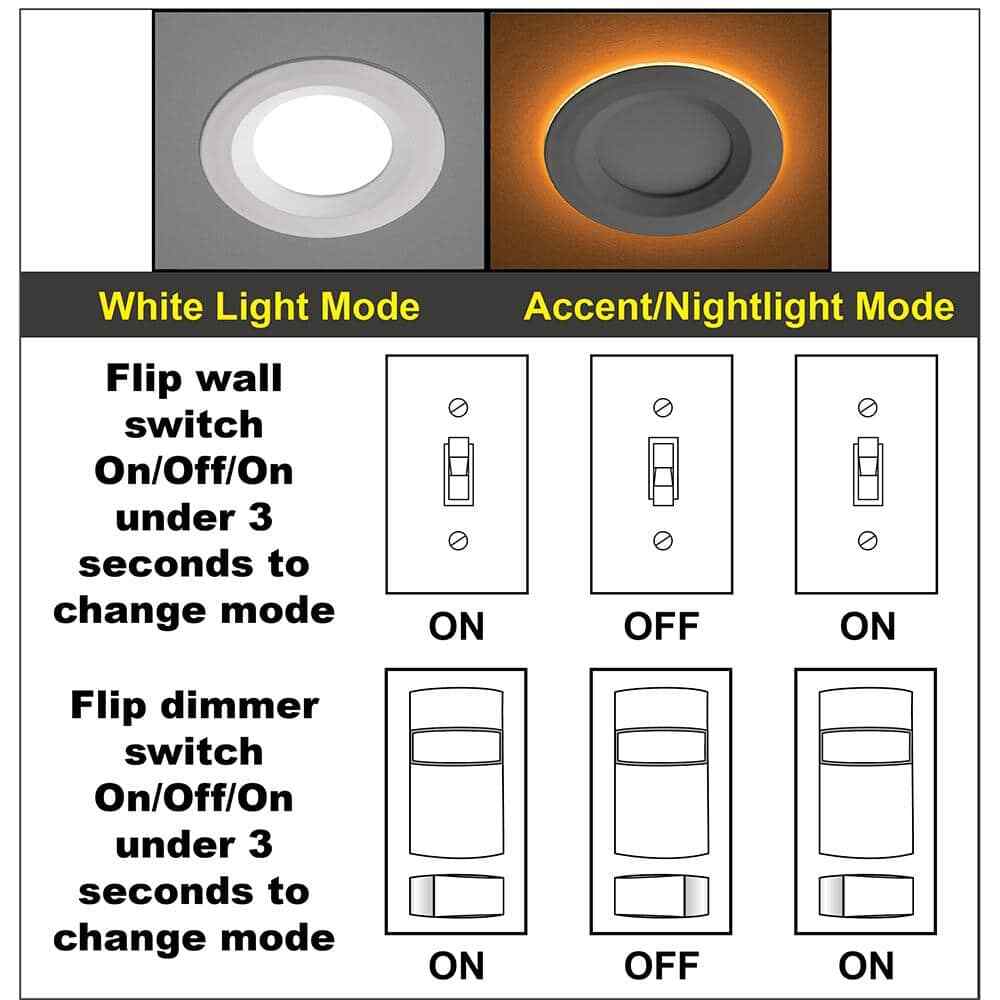 White Light Mode

Accent/Nightlight Mode

Flip wall switch On/Off/On under 3 seconds to change mode

ON

OFF

ON

Flip dimmer switch On/Off/On under 3 seconds to change mode

ON

OFF

ON